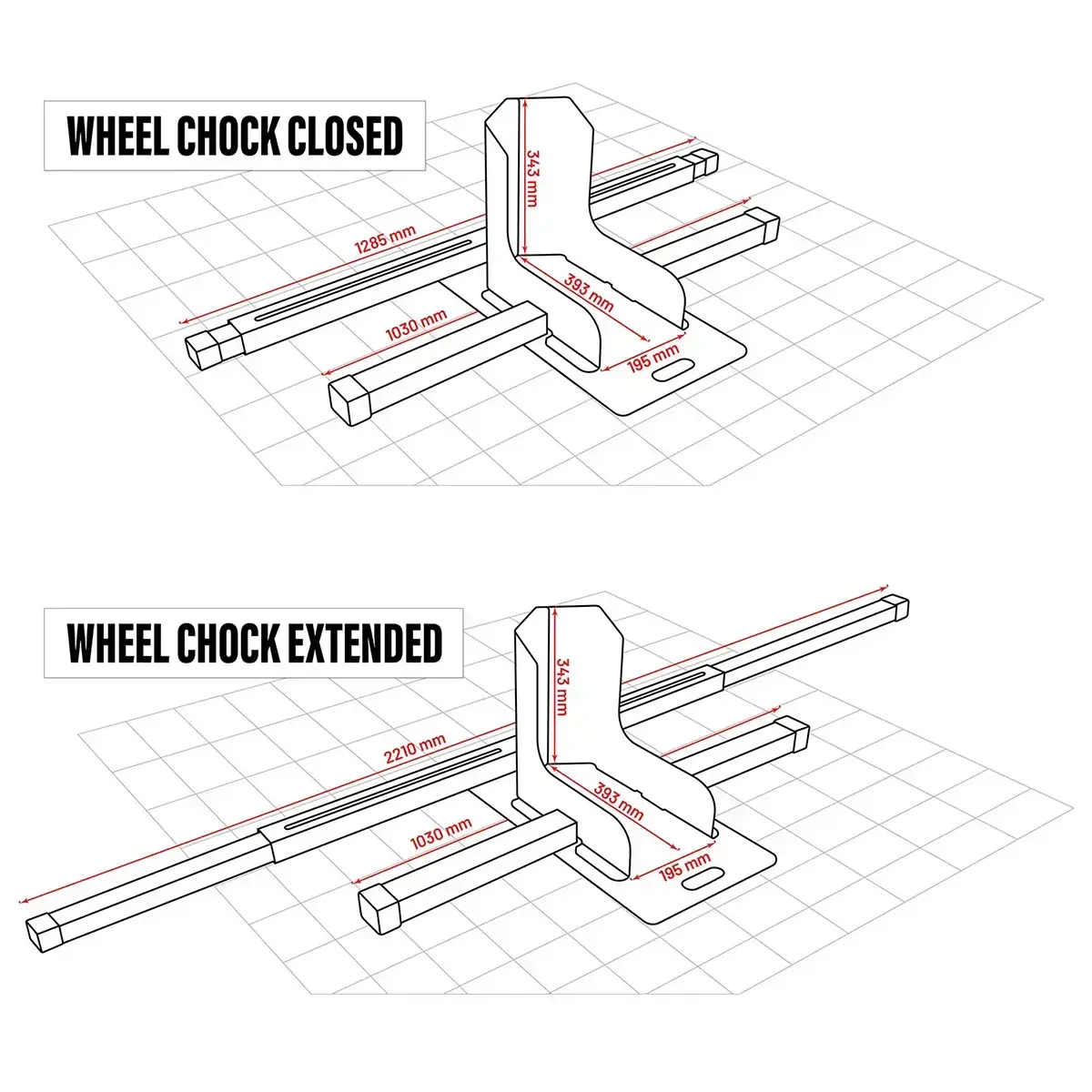 WHEEL CHOCK CLOSED

343 mm

1285 mm

393 mm

1030 mm

195 mm

WHEEL CHOCK EXTENDED

343 mm

2210 mm

393 mm

1030 mm

195 mm